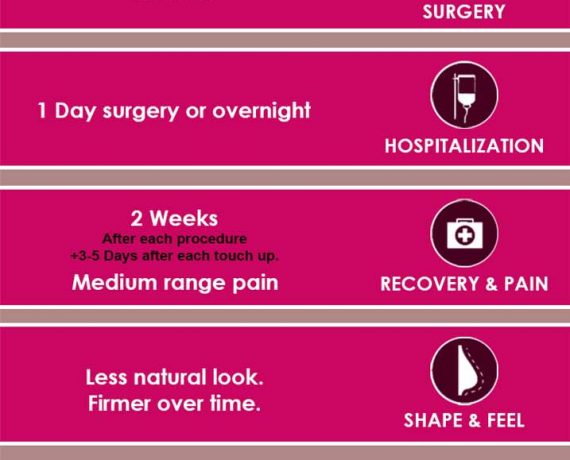 SURGERY

1 Day surgery or overnight

HOSPITALIZATION

2 Weeks
After each procedure
+3-5 Days after each touch up.
Medium range pain

RECOVERY & PAIN

Less natural look.
Firmer over time.

SHAPE & FEEL