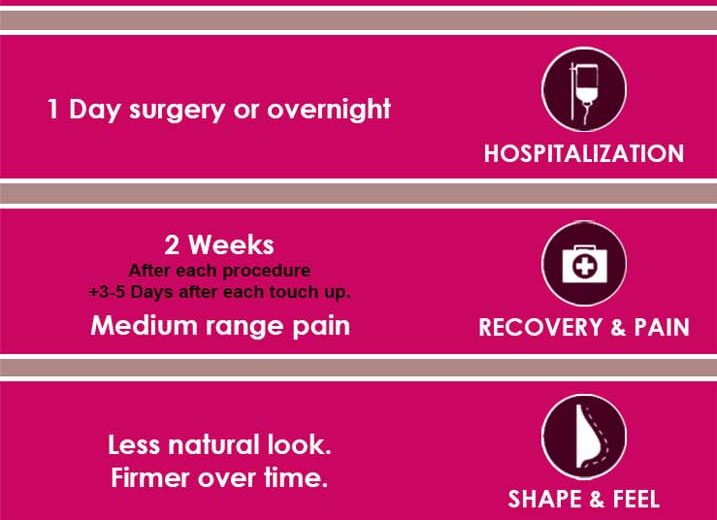 1 Day surgery or overnight

HOSPITALIZATION

2 Weeks
After each procedure
+3-5 Days after each touch up.
Medium range pain

RECOVERY & PAIN

Less natural look.
Firmer over time.

SHAPE & FEEL